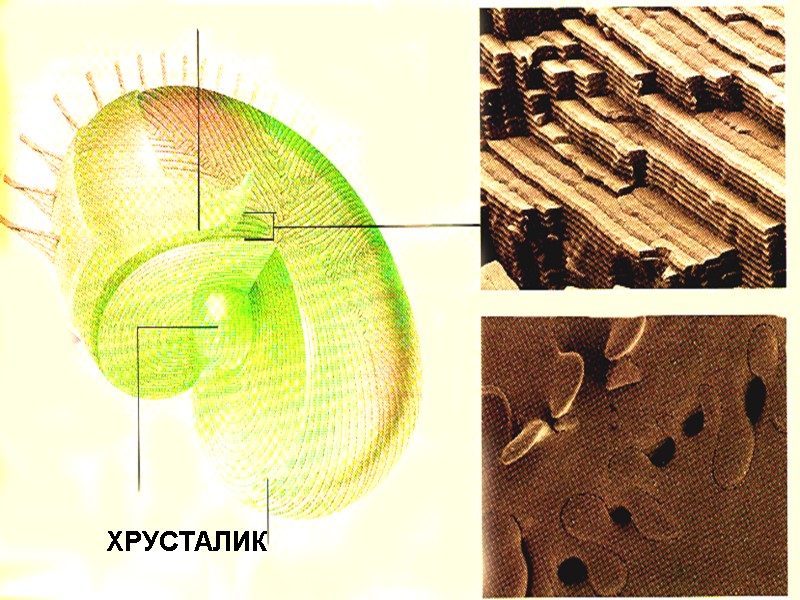 ХРУСТАЛИК